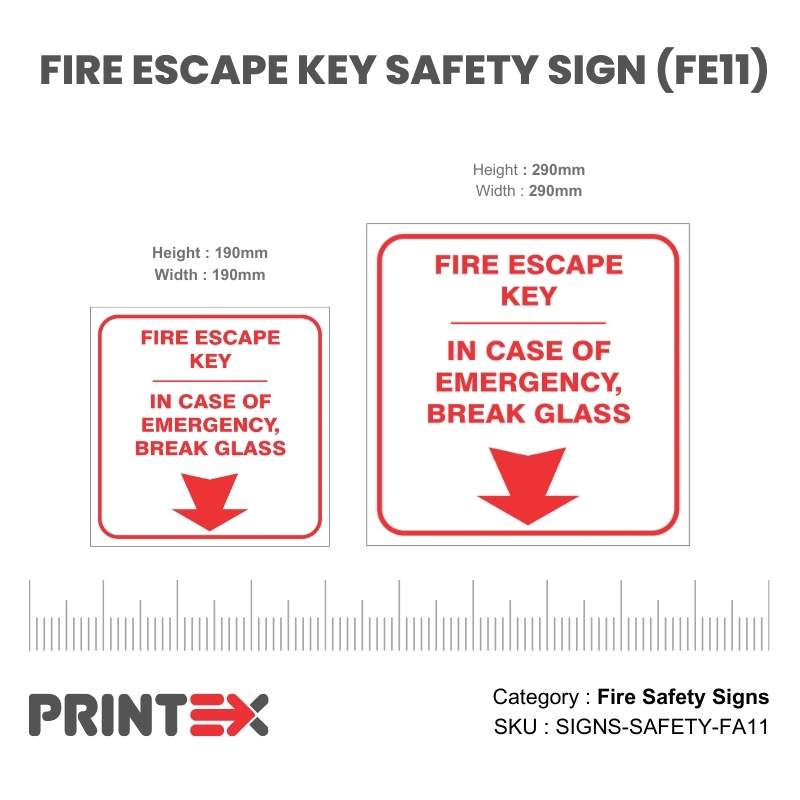 FIRE ESCAPE KEY SAFETY SIGN (FE11)

Height : 190mm
Width : 190mm

FIRE ESCAPE KEY

IN CASE OF EMERGENCY, BREAK GLASS

Height : 290mm
Width : 290mm

FIRE ESCAPE KEY

IN CASE OF EMERGENCY, BREAK GLASS

PRINTEX

Category : Fire Safety Signs
SKU : SIGNS-SAFETY-FA11